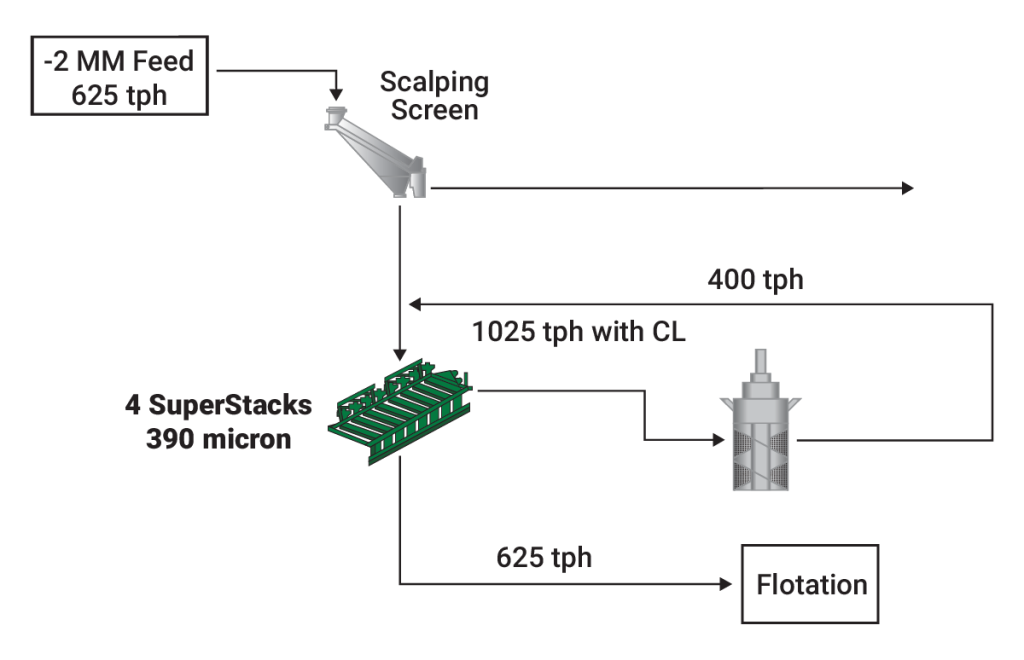 -2 MM Feed
625 tph

Scalping
Screen

400 tph

1025 tph with CL

4 SuperStacks
390 micron

625 tph

Flotation